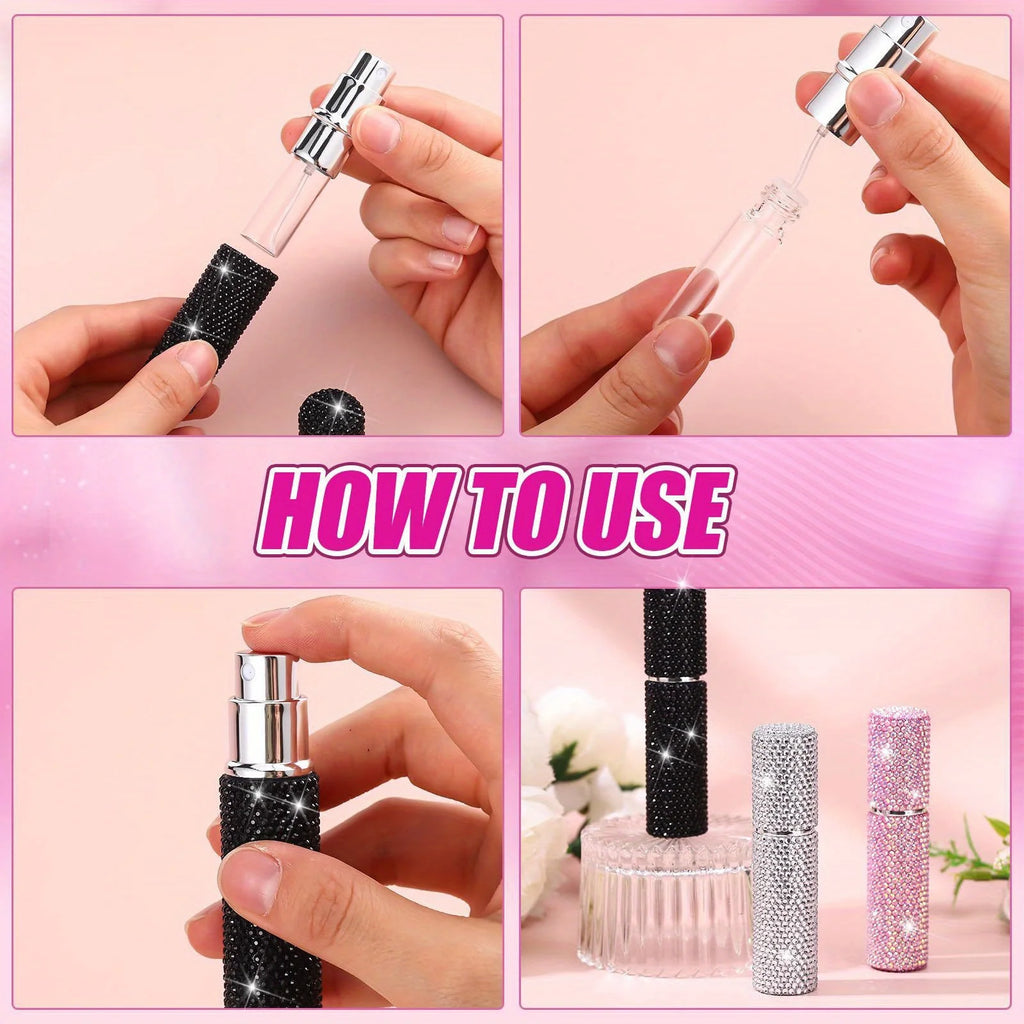 HOW TO USE