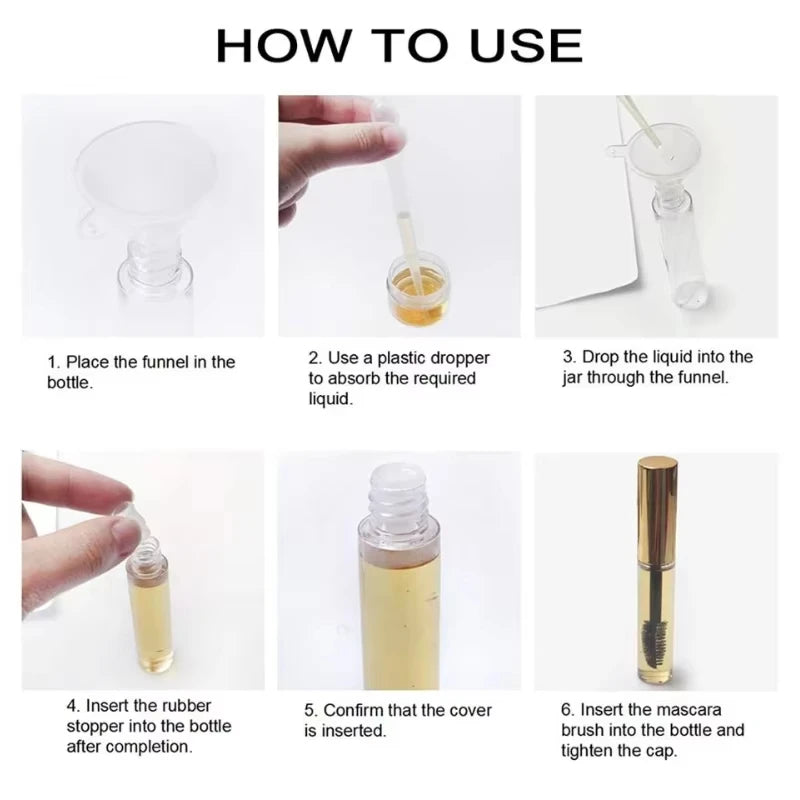 HOW TO USE

1. Place the funnel in the bottle.

2. Use a plastic dropper to absorb the required liquid.

3. Drop the liquid into the jar through the funnel.

4. Insert the rubber stopper into the bottle after completion.

5. Confirm that the cover is inserted.

6. Insert the mascara brush into the bottle and tighten the cap.