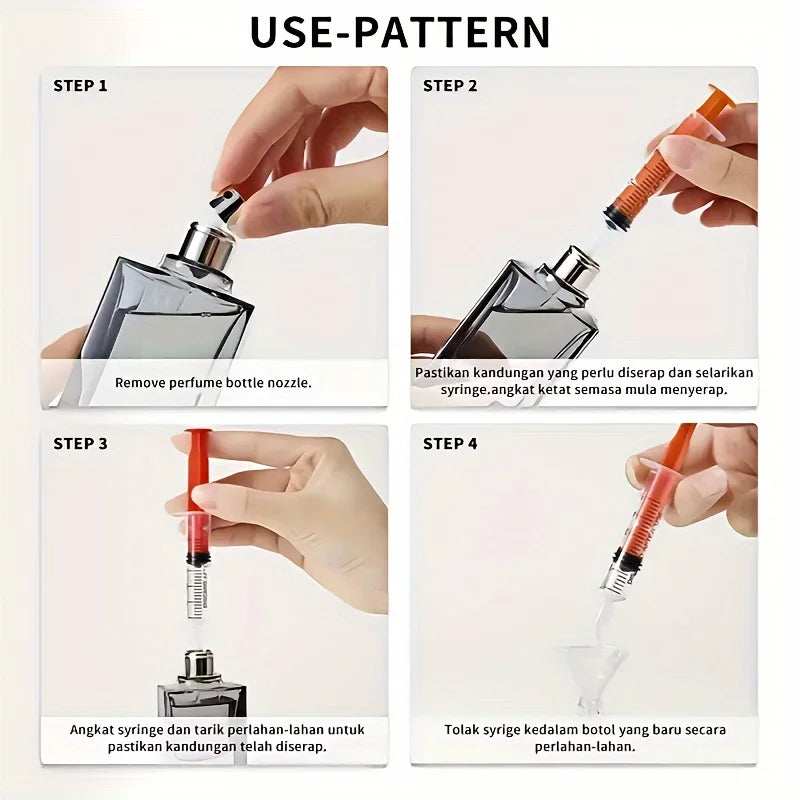 USE-PATTERN

STEP 1

Remove perfume bottle nozzle.

STEP 2

Pastikan kandungan yang perlu diserap dan selarikan syringe.angkat ketat semasa mula menyerap.

STEP 3

Angkat syringe dan tarik perlahan-lahan untuk pastikan kandungan telah diserap.

STEP 4

Tolak syrige kedalam botol yang baru secara perlahan-lahan.